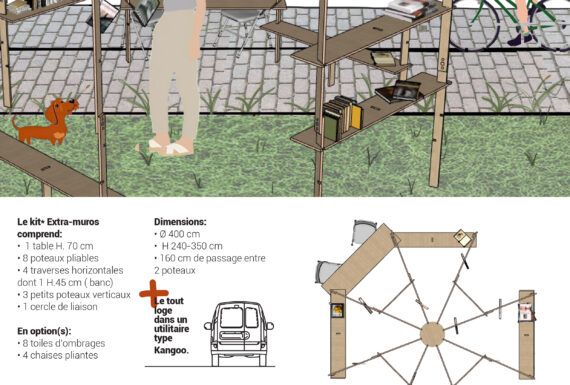 Le kit+ Extra-muros comprend:
• 1 table H. 70 cm
• 8 poteaux pliables
• 4 traverses horizontales dont 1 H.45 cm ( banc)
• 3 petits poteaux verticaux
• 1 cercle de liaison

En option(s):
• 8 toiles d'ombrages
• 4 chaises pliantes

Dimensions:
• Ø 400 cm
• H 240-350 cm
• 160 cm de passage entre 2 poteaux

Le tout loge dans un utilitaire type Kangoo.