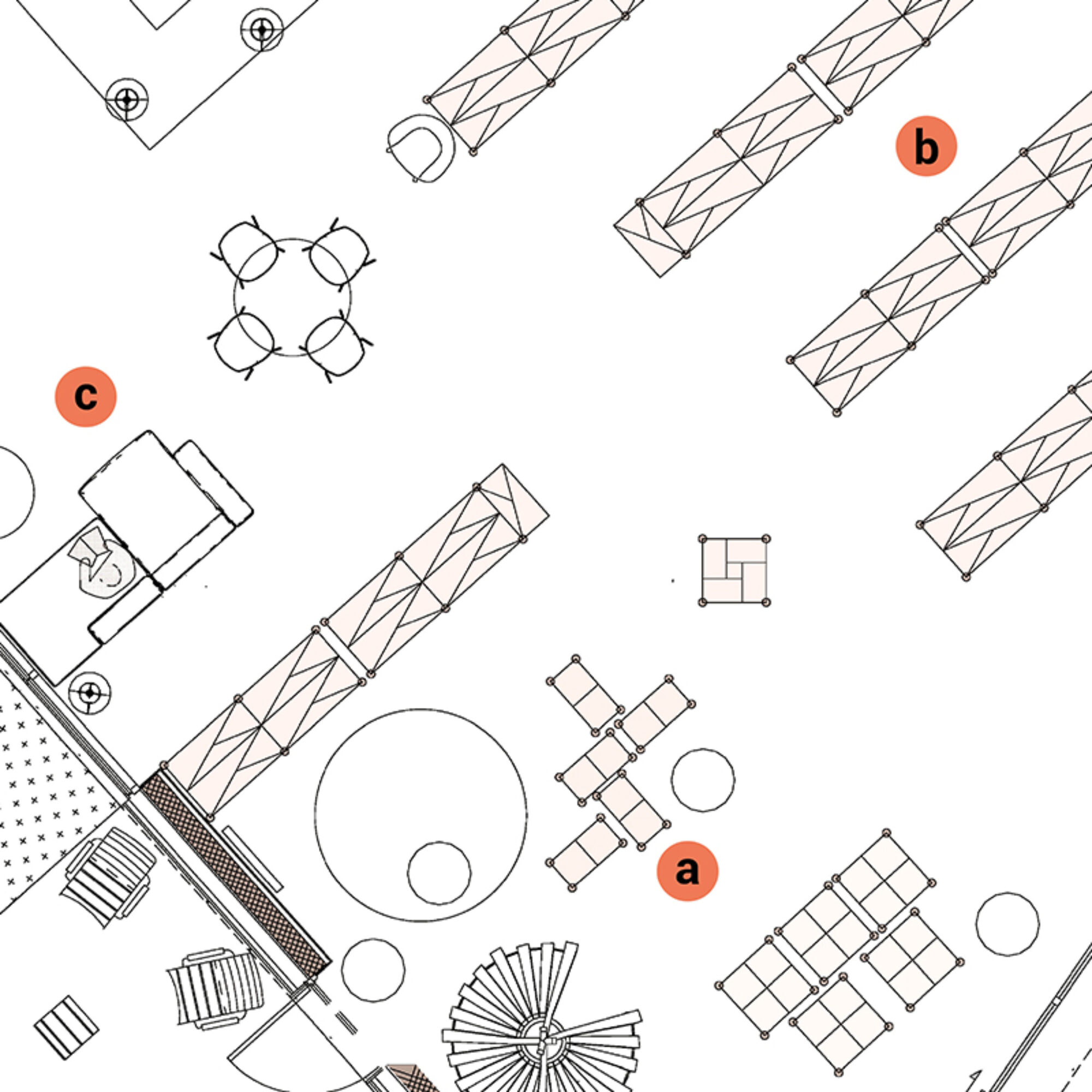 b

c

a